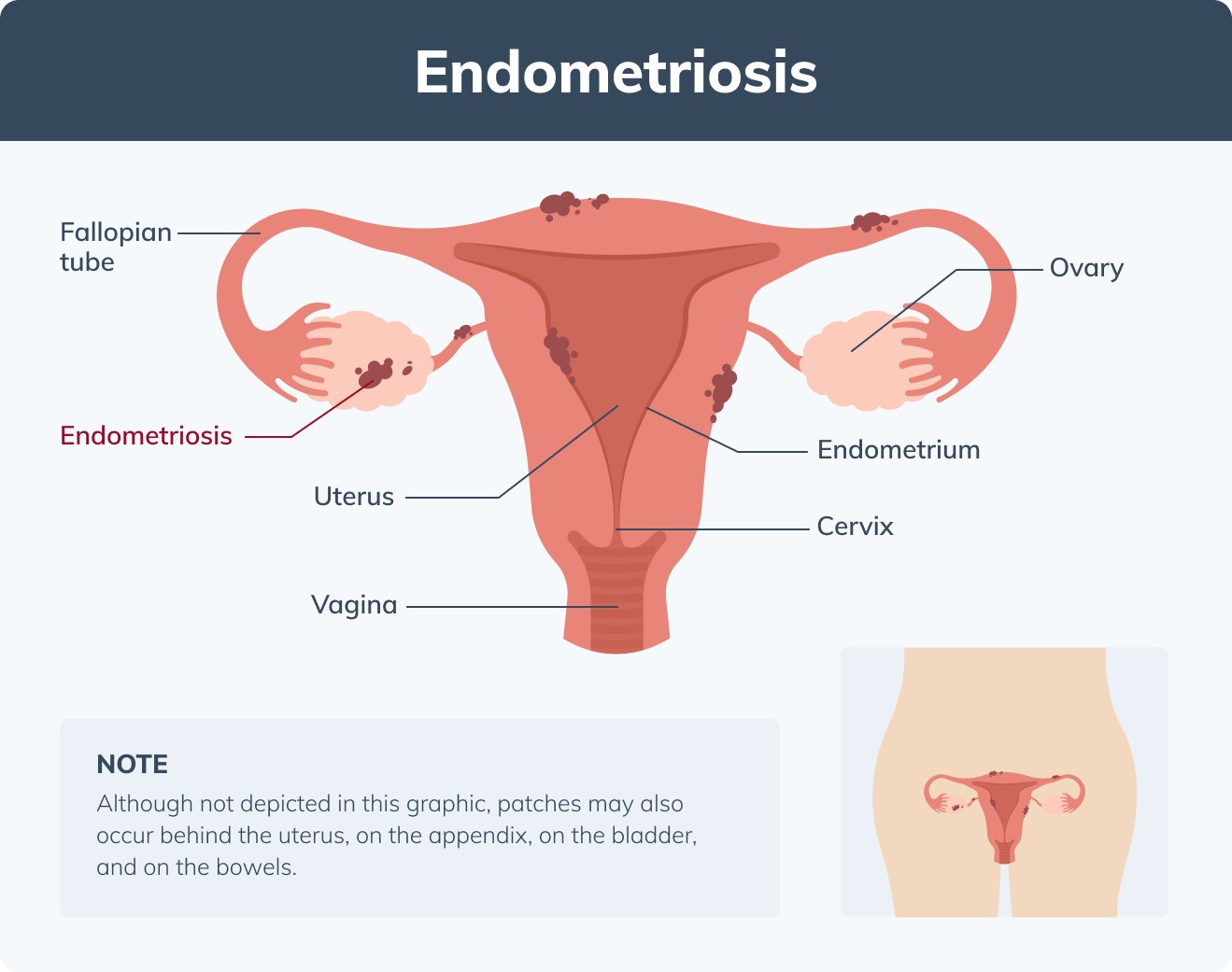 Endometriosis

Fallopian tube

Ovary

Endometriosis

Endometrium

Uterus

Cervix

Vagina

NOTE
Although not depicted in this graphic, patches may also occur behind the uterus, on the appendix, on the bladder, and on the bowels.